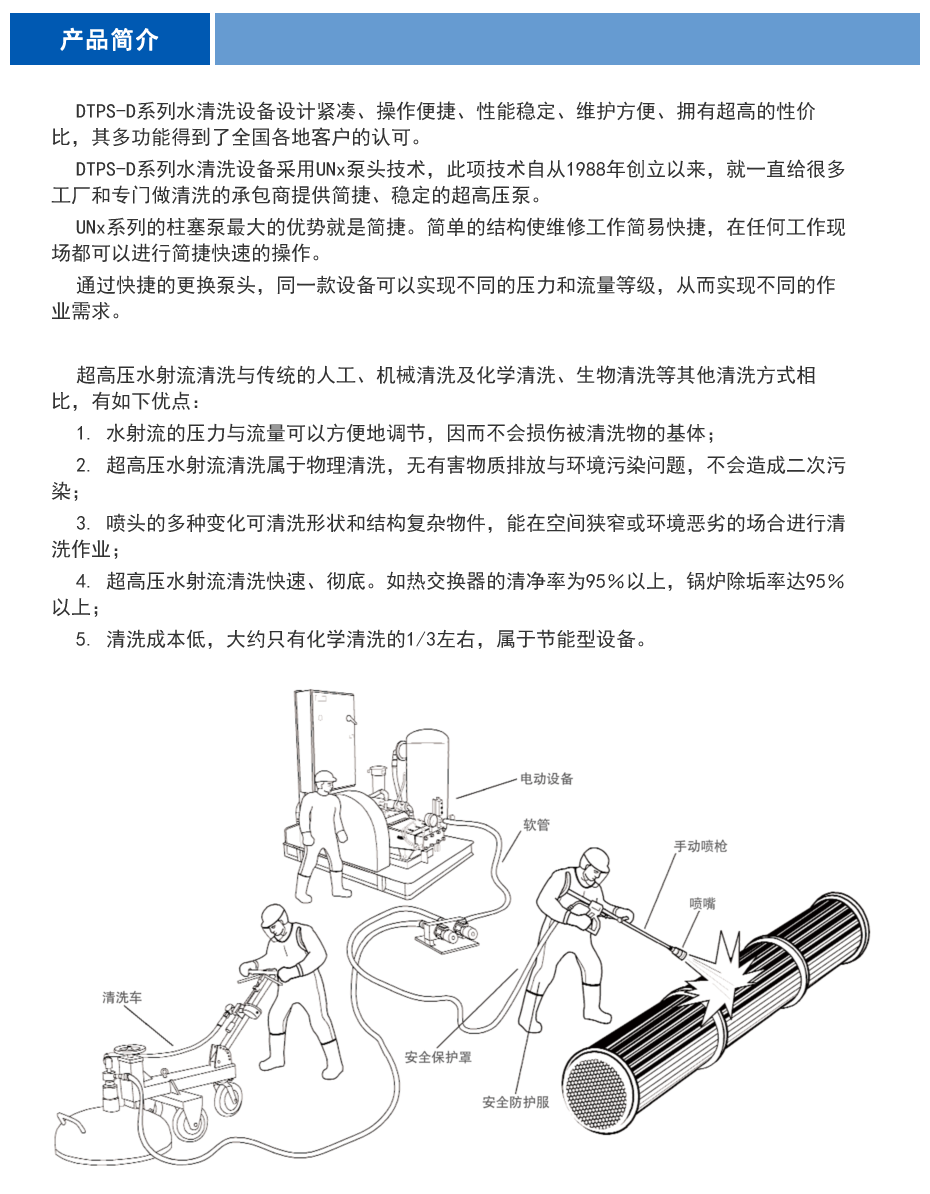 产品简介

DTPS-D系列水清洗设备设计紧凑、操作便捷、性能稳定、维护方便、拥有超高的性价比，其多功能得到了全国各地客户的认可。

DTPS-D系列水清洗设备采用UNx泵头技术，此项技术自从1988年创立以来，就一直给很多工厂和专门做清洗的承包商提供简捷、稳定的超高压泵。

UNx系列的柱塞泵最大的优势就是简捷。简单的结构使维修工作简易快捷，在任何工作现场都可以进行简捷快速的操作。

通过快捷的更换泵头，同一款设备可以实现不同的压力和流量等级，从而实现不同的作业需求。

超高压水射流清洗与传统的人工、机械清洗及化学清洗、生物清洗等其他清洗方式相比，有如下优点：

1. 水射流的压力与流量可以方便地调节，因而不会损伤被清洗物的基体；

2. 超高压水射流清洗属于物理清洗，无有害物质排放与环境污染问题，不会造成二次污染；

3. 喷头的多种变化可清洗形状和结构复杂物件，能在空间狭窄或环境恶劣的场合进行清洗作业；

4. 超高压水射流清洗快速、彻底。如热交换器的清净率为95%以上，锅炉除垢率达95%以上；

5. 清洗成本低，大约只有化学清洗的1/3左右，属于节能型设备。

电动设备
软管
手动喷枪
喷嘴
清洗车
安全保护罩
安全防护服